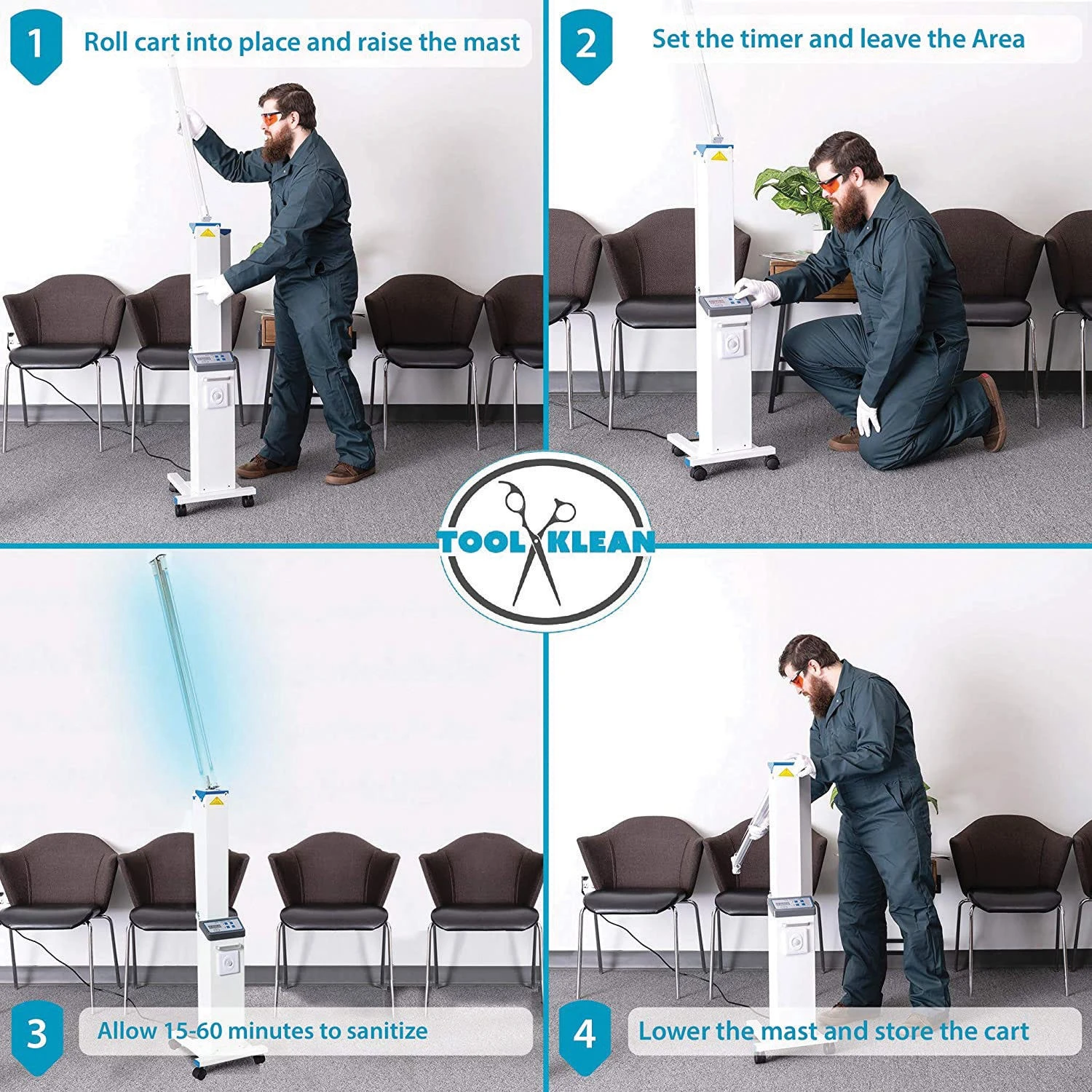 1 Roll cart into place and raise the mast

2 Set the timer and leave the Area

TOOL KLEAN

3 Allow 15-60 minutes to sanitize

4 Lower the mast and store the cart